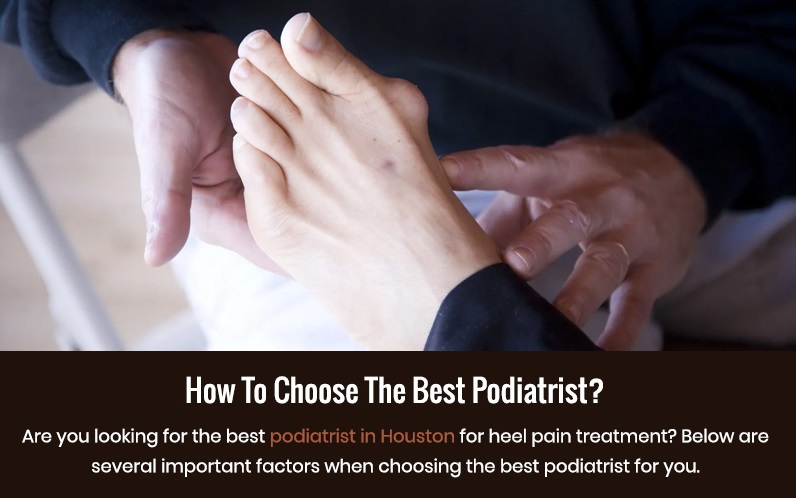 How To Choose The Best Podiatrist?

Are you looking for the best podiatrist in Houston for heel pain treatment? Below are several important factors when choosing the best podiatrist for you.