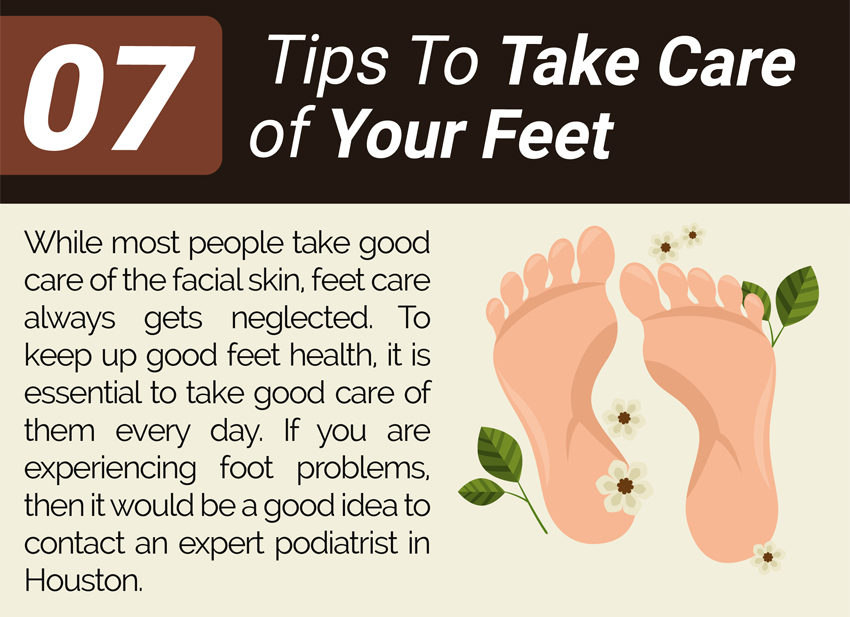 07 Tips To Take Care of Your Feet

While most people take good care of the facial skin, feet care always gets neglected. To keep up good feet health, it is essential to take good care of them every day. If you are experiencing foot problems, then it would be a good idea to contact an expert podiatrist in Houston.