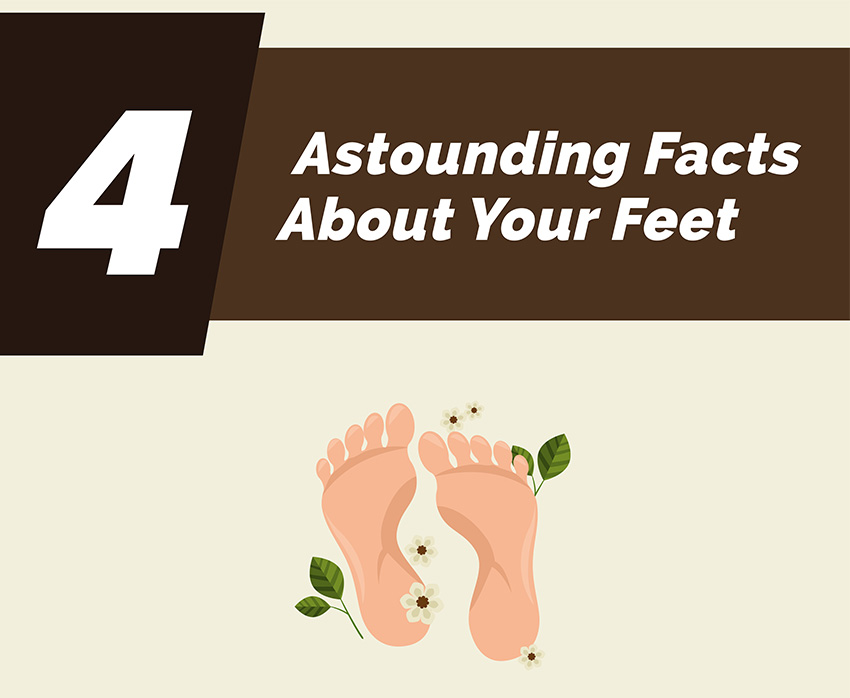 4

Astounding Facts About Your Feet