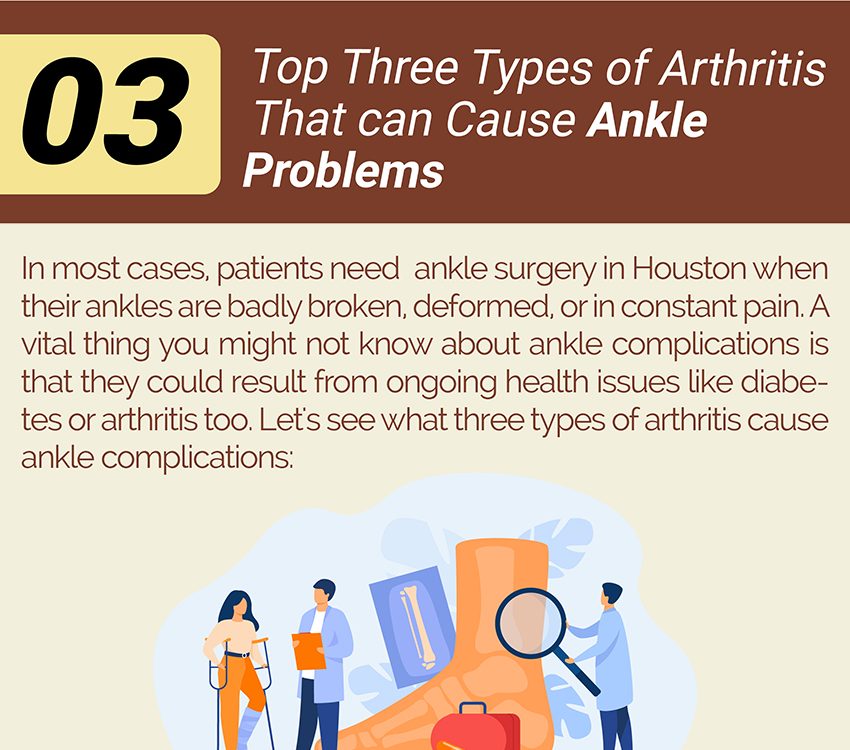 03

Top Three Types of Arthritis That can Cause Ankle Problems

In most cases, patients need ankle surgery in Houston when their ankles are badly broken, deformed, or in constant pain. A vital thing you might not know about ankle complications is that they could result from ongoing health issues like diabetes or arthritis too. Let's see what three types of arthritis cause ankle complications: