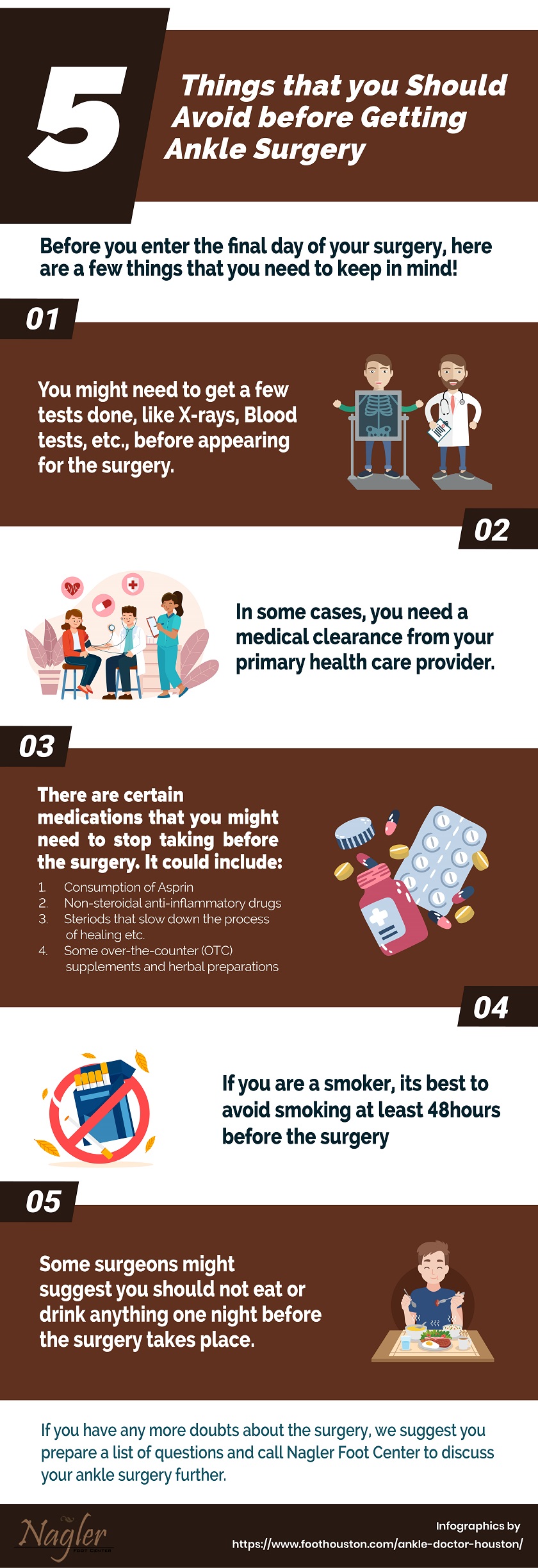 5 Things that you Should Avoid before Getting Ankle Surgery

Before you enter the final day of your surgery, here are a few things that you need to keep in mind!

01

You might need to get a few tests done, like X-rays, Blood tests, etc., before appearing for the surgery.

02

In some cases, you need a medical clearance from your primary health care provider.

03

There are certain medications that you might need to stop taking before the surgery. It could include:

1. Consumption of Asprin
2. Non-steroidal anti-inflammatory drugs
3. Steriods that slow down the process of healing etc.
4. Some over-the-counter (OTC) supplements and herbal preparations

04

If you are a smoker, its best to avoid smoking at least 48hours before the surgery

05

Some surgeons might suggest you should not eat or drink anything one night before the surgery takes place.

If you have any more doubts about the surgery, we suggest you prepare a list of questions and call Nagler Foot Center to discuss your ankle surgery further.

Nagler FOOT CENTER

Infographics by
https://www.foothouston.com/ankle-doctor-houston/