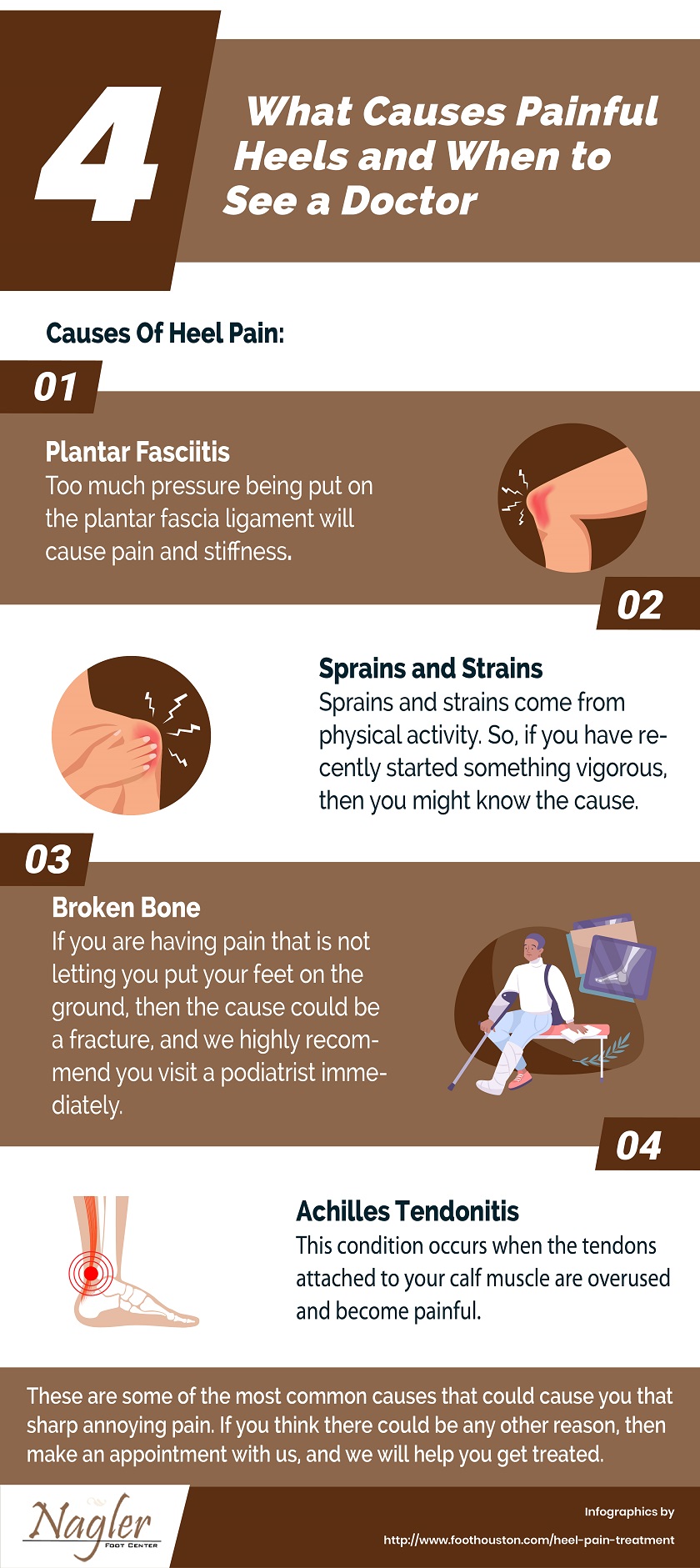 4

What Causes Painful Heels and When to See a Doctor

Causes Of Heel Pain:

01

Plantar Fasciitis
Too much pressure being put on the plantar fascia ligament will cause pain and stiffness.

02

Sprains and Strains
Sprains and strains come from physical activity. So, if you have recently started something vigorous, then you might know the cause.

03

Broken Bone
If you are having pain that is not letting you put your feet on the ground, then the cause could be a fracture, and we highly recommend you visit a podiatrist immediately.

04

Achilles Tendonitis
This condition occurs when the tendons attached to your calf muscle are overused and become painful.

These are some of the most common causes that could cause you that sharp annoying pain. If you think there could be any other reason, then make an appointment with us, and we will help you get treated.

Nagler
FOOT CENTER

Infographics by
http://www.foothouston.com/heel-pain-treatment